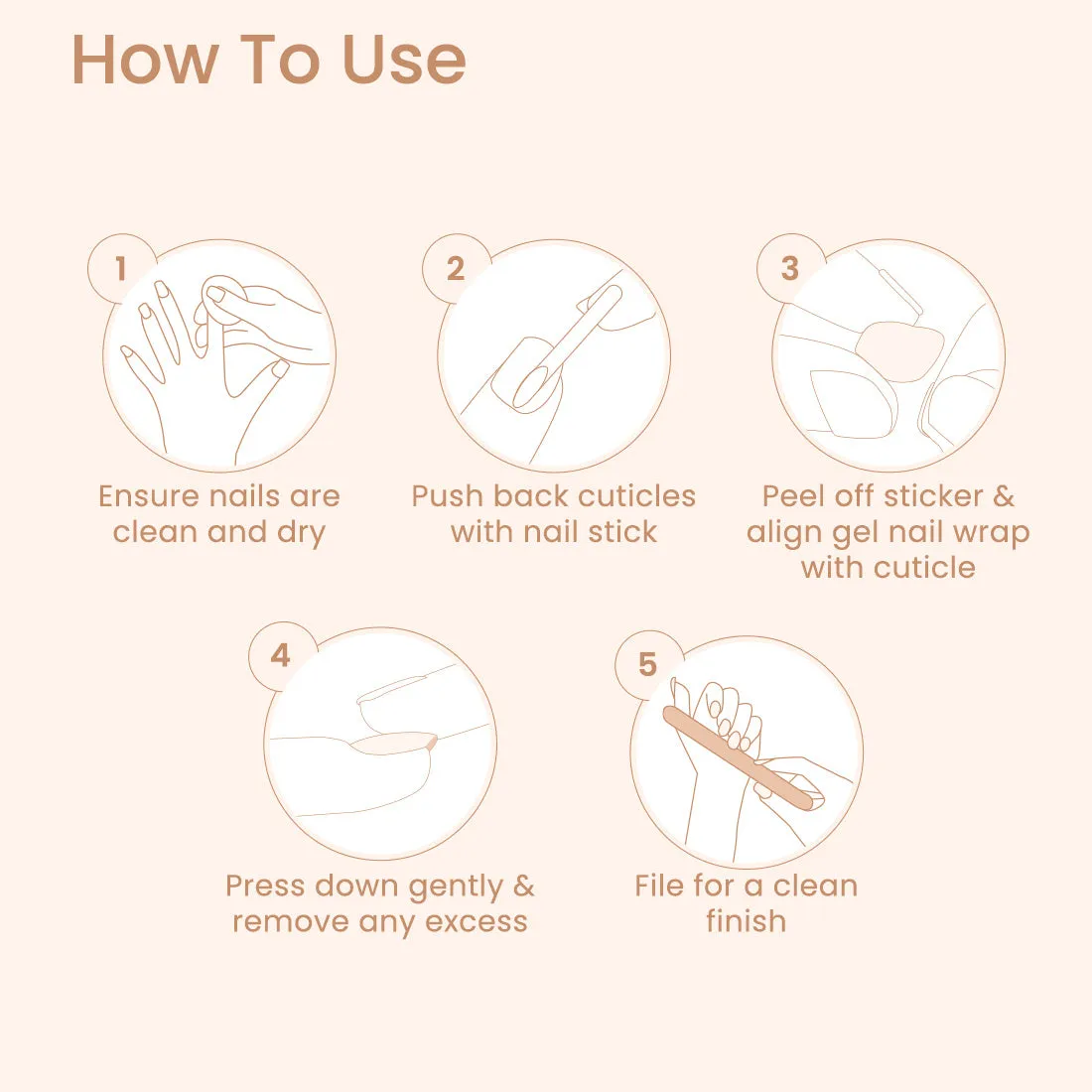 How To Use

1
Ensure nails are clean and dry

2
Push back cuticles with nail stick

3
Peel off sticker & align gel nail wrap with cuticle

4
Press down gently & remove any excess

5
File for a clean finish