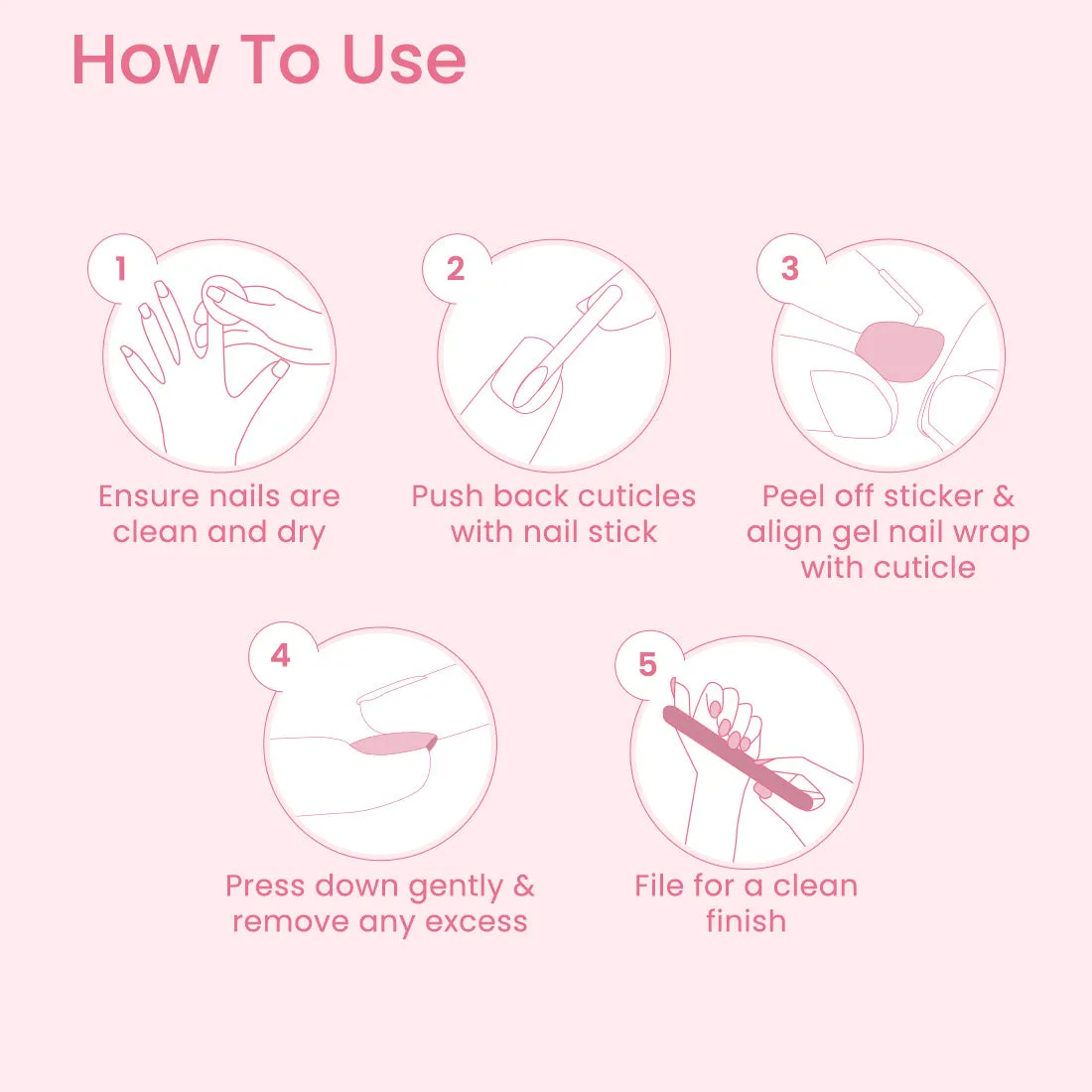 How To Use

1
Ensure nails are clean and dry

2
Push back cuticles with nail stick

3
Peel off sticker & align gel nail wrap with cuticle

4
Press down gently & remove any excess

5
File for a clean finish