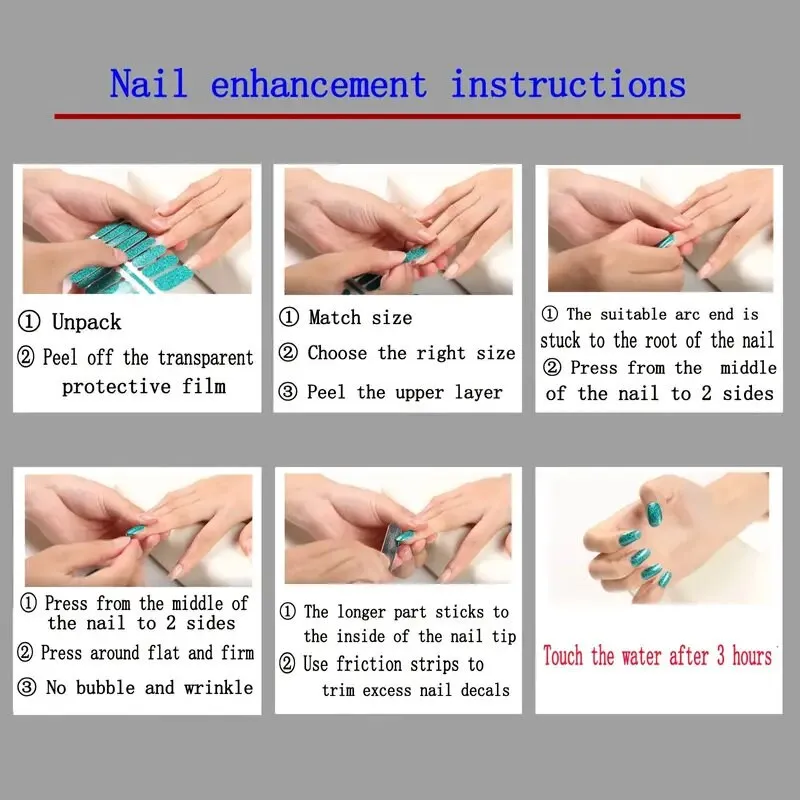 Nail enhancement instructions

① Unpack
② Peel off the transparent protective film

① Match size
② Choose the right size
③ Peel the upper layer

① The suitable arc end is stuck to the root of the nail
② Press from the middle of the nail to 2 sides

① Press from the middle of the nail to 2 sides
② Press around flat and firm
③ No bubble and wrinkle

① The longer part sticks to the inside of the nail tip
② Use friction strips to trim excess nail decals

Touch the water after 3 hours