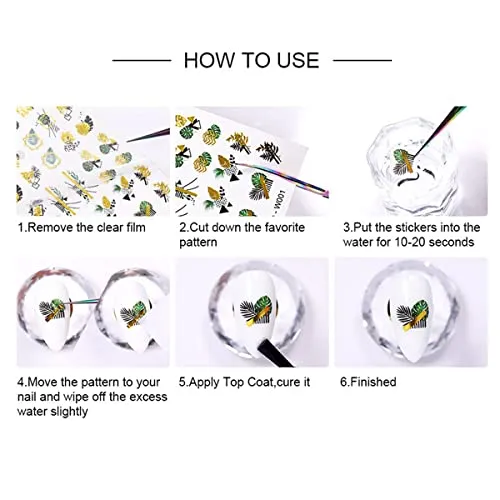 HOW TO USE

W001

1.Remove the clear film

2.Cut down the favorite pattern

3.Put the stickers into the water for 10-20 seconds

4.Move the pattern to your nail and wipe off the excess water slightly

5.Apply Top Coat,cure it

6.Finished